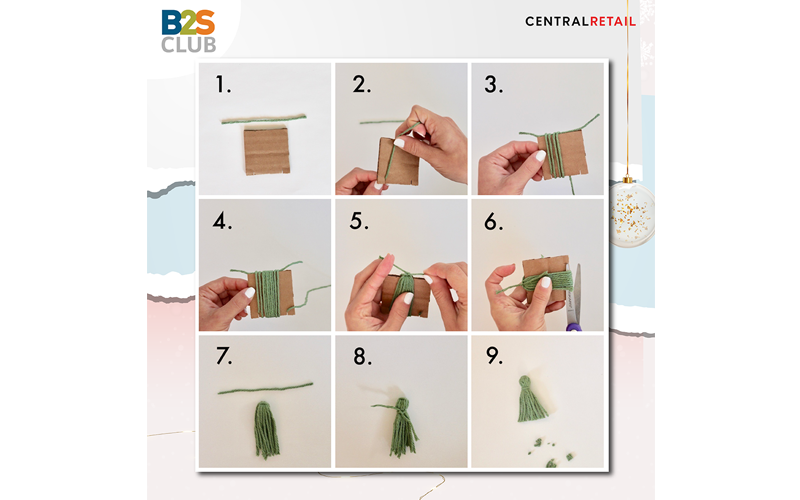 B2S CLUB

CENTRALRETAIL

1.

2.

3.

4.

5.

6.

7.

8.

9.